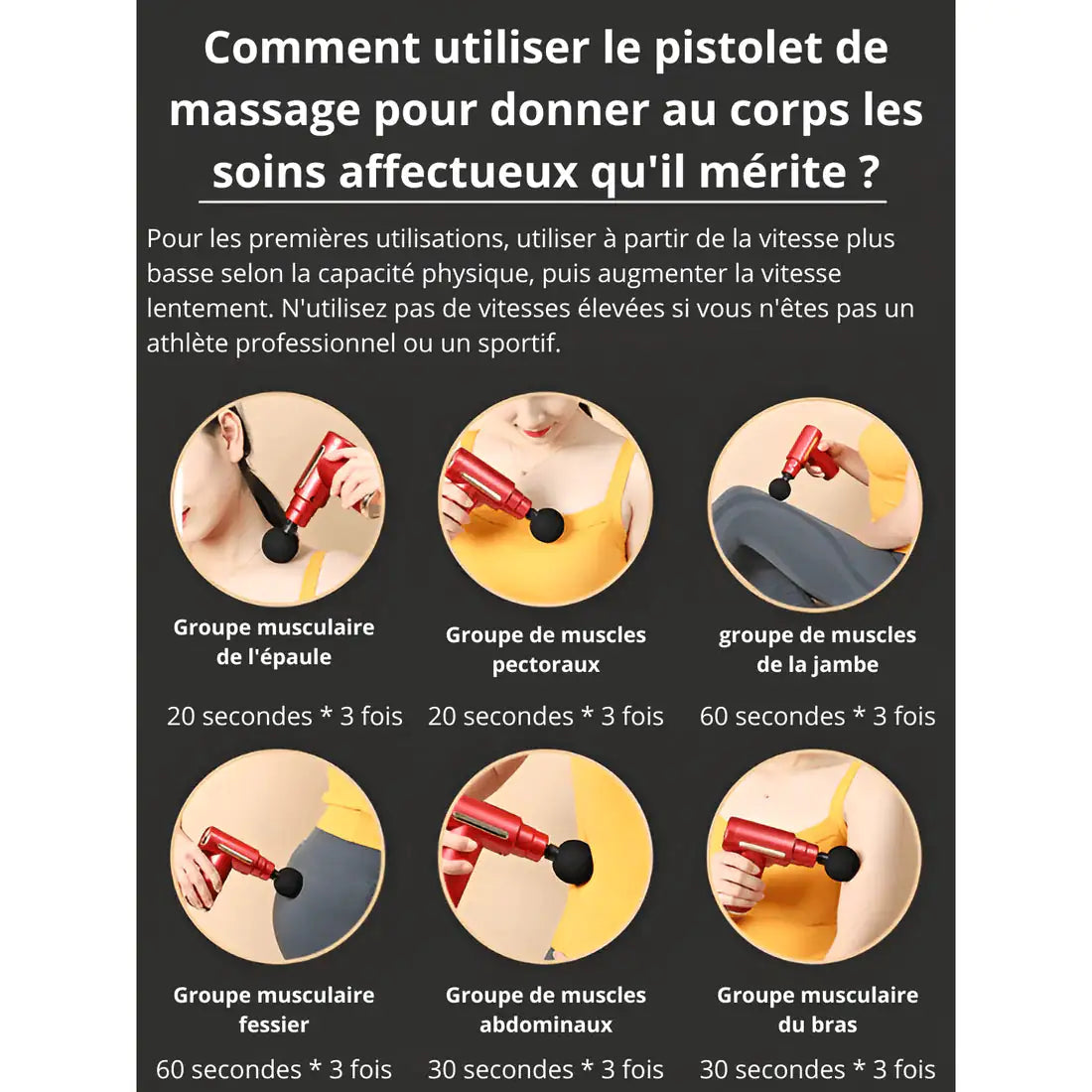 Comment utiliser le pistolet de massage pour donner au corps les soins affectueux qu'il mérite ?

Pour les premières utilisations, utiliser à partir de la vitesse plus basse selon la capacité physique, puis augmenter la vitesse lentement. N'utilisez pas de vitesses élevées si vous n'êtes pas un athlète professionnel ou un sportif.

Groupe musculaire de l'épaule

20 secondes * 3 fois

Groupe de muscles pectoraux

20 secondes * 3 fois

groupe de muscles de la jambe

60 secondes * 3 fois

Groupe musculaire fessier

60 secondes * 3 fois

Groupe de muscles abdominaux

30 secondes * 3 fois

Groupe musculaire du bras

30 secondes * 3 fois